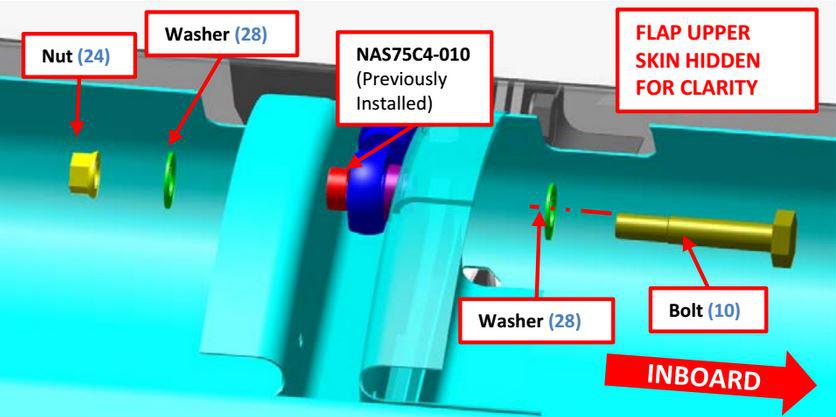 Nut (24)

Washer (28)

NAS75C4-010 (Previously Installed)

FLAP UPPER SKIN HIDDEN FOR CLARITY

Washer (28)

Bolt (10)

INBOARD